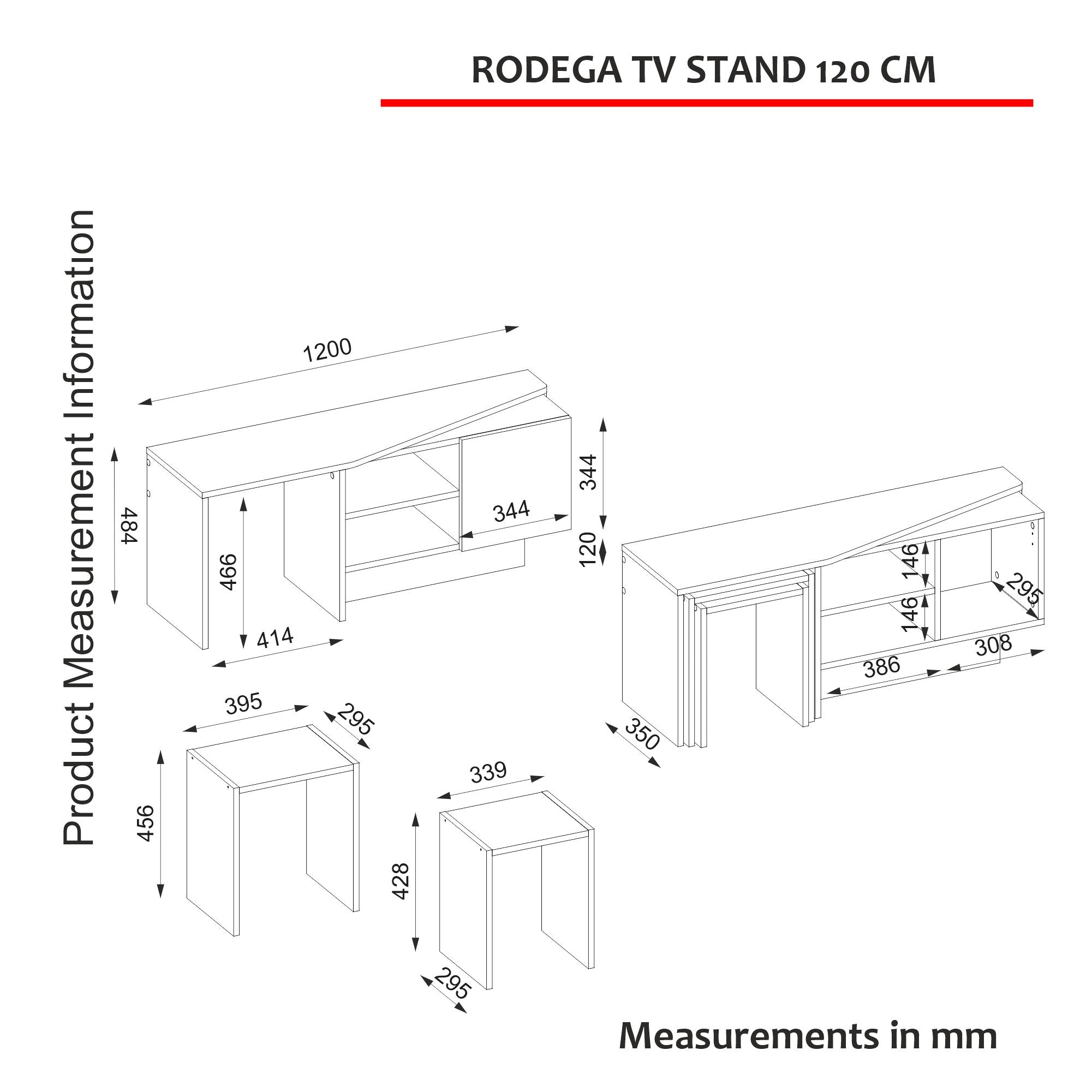 RODEGA TV STAND 120 CM

Product Measurement Information

1200
484
466
414
344
344
120

146
146
295
308
386
350

395
295
456

339
428
295

Measurements in mm