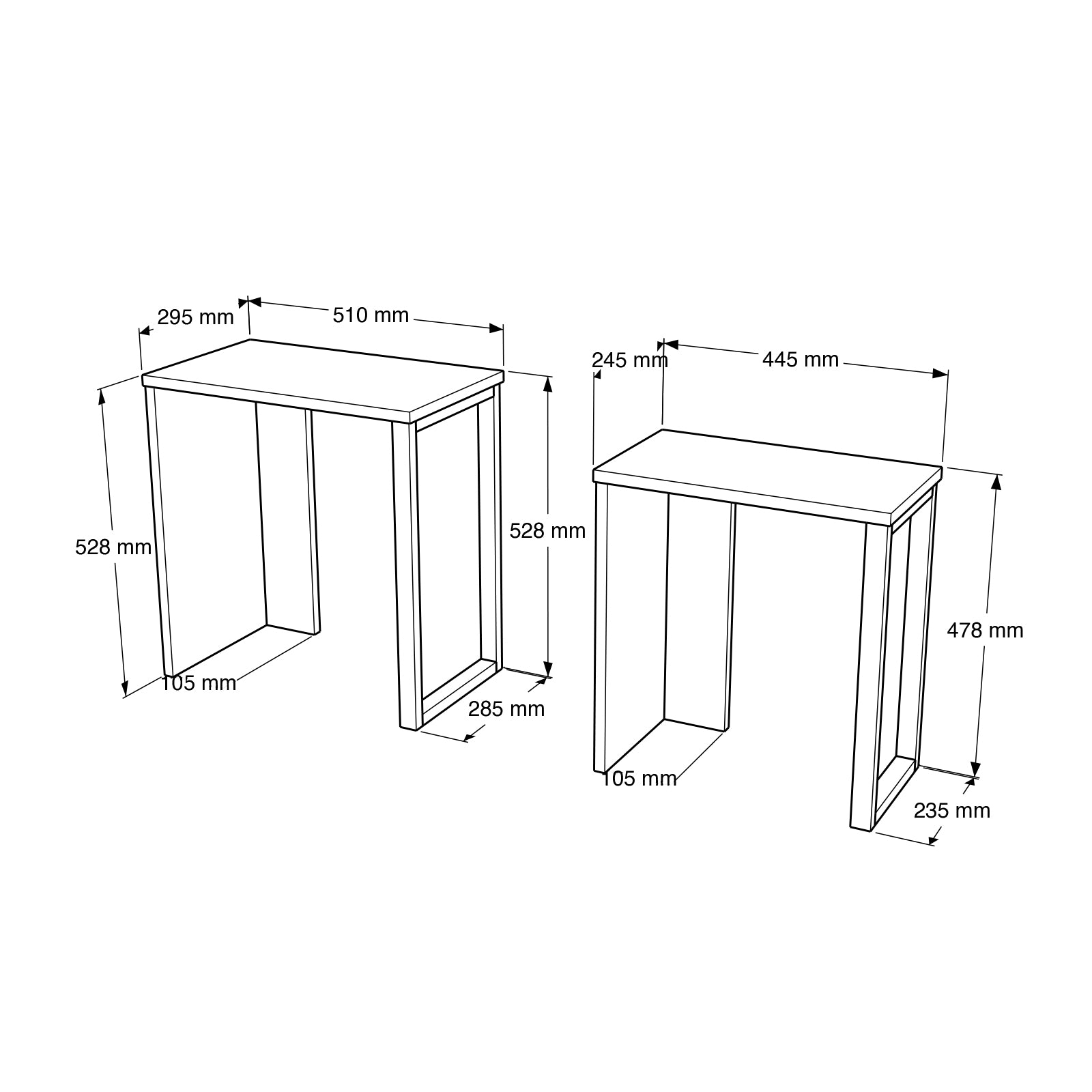 295 mm
510 mm
528 mm
528 mm
105 mm
285 mm
245 mm
445 mm
478 mm
105 mm
235 mm