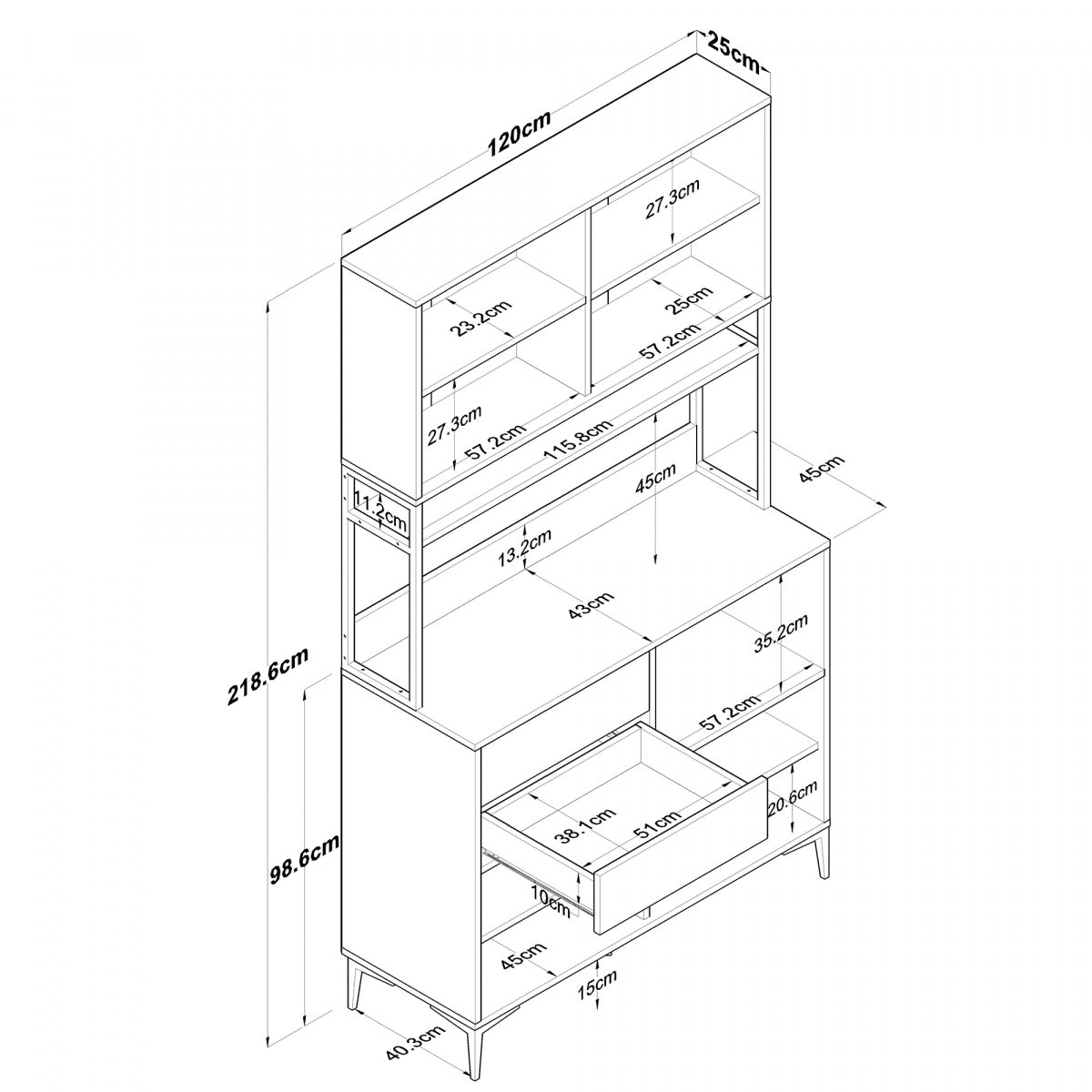 25cm
120cm
27.3cm
23.2cm
25cm
57.2cm
27.3cm
57.2cm
115.8cm
45cm
45cm
11.2cm
13.2cm
43cm
35.2cm
218.6cm
57.2cm
20.6cm
38.1cm
51cm
98.6cm
10cm
45cm
15cm
40.3cm