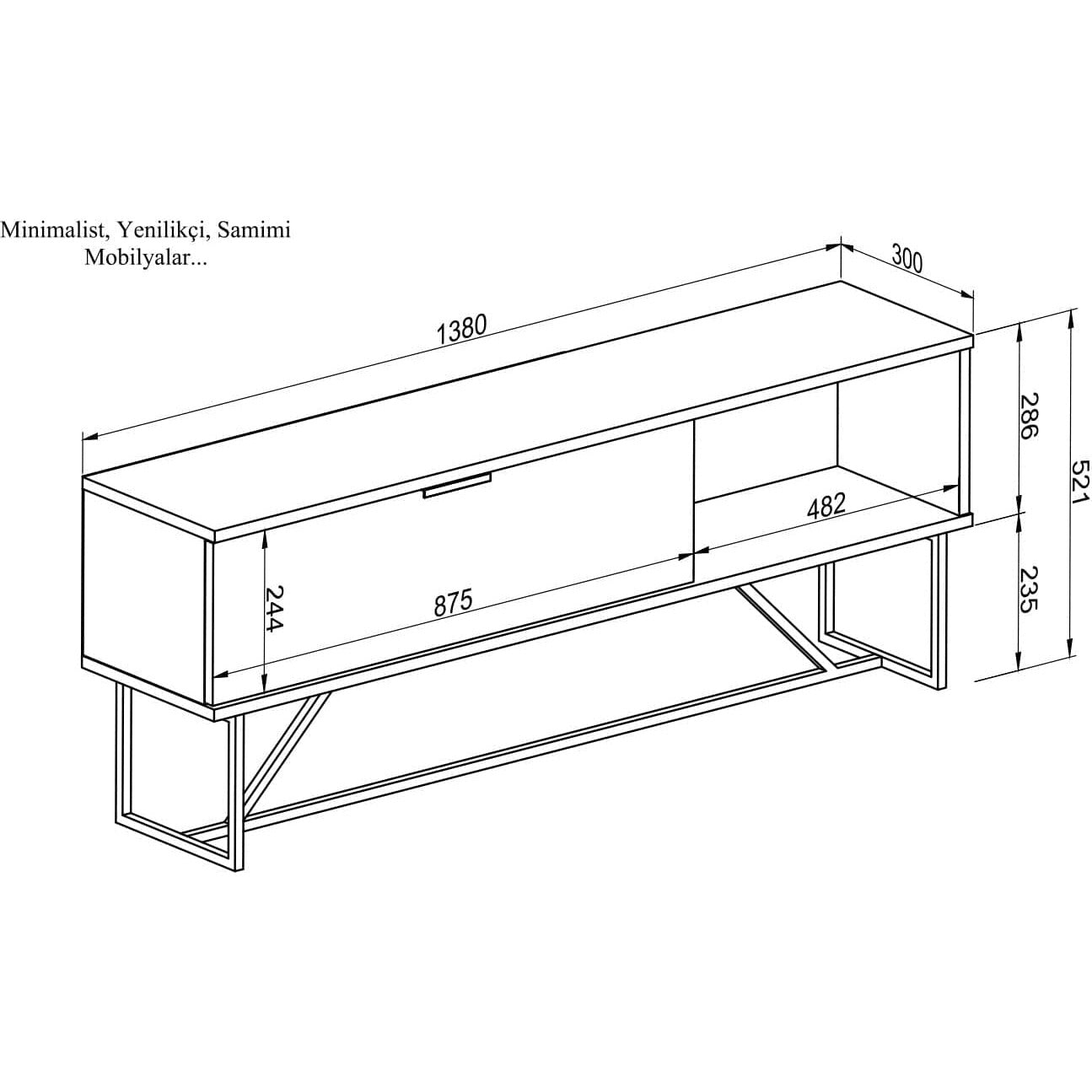 Minimalist, Yenilikçi, Samimi Mobilyalar...

1380

300

286

521

482

235

244

875