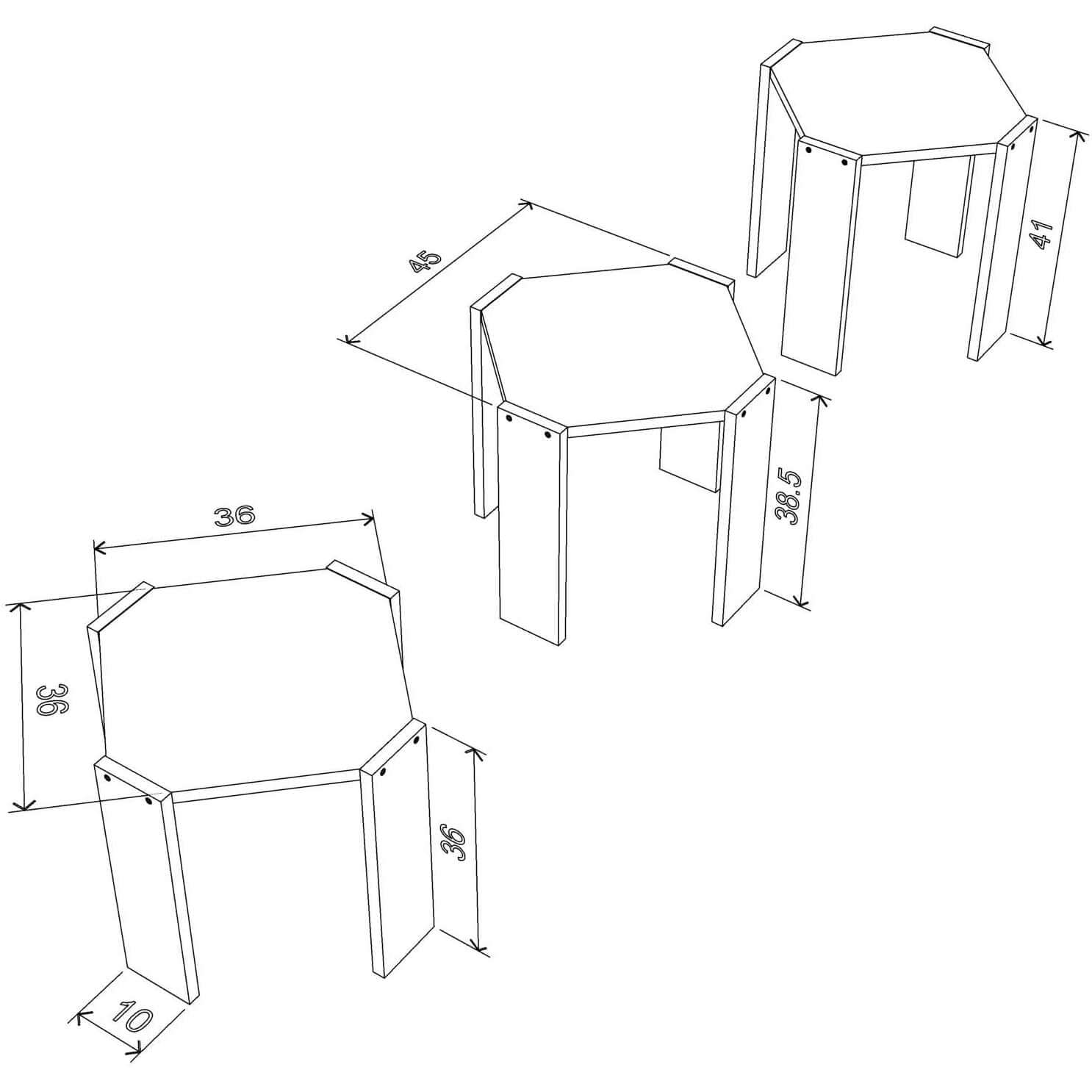 41

45

38.5

36

36

36

10